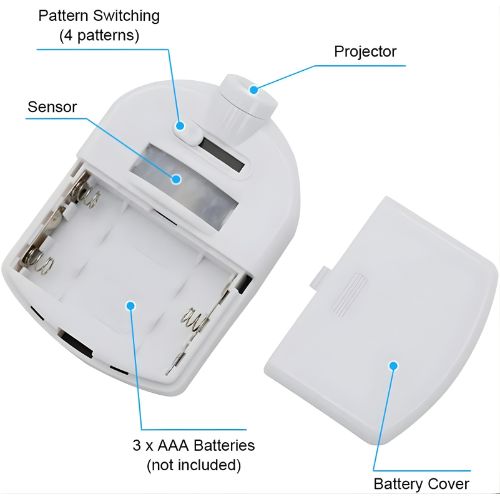 Pattern Switching
(4 patterns)

Projector

Sensor

3 x AAA Batteries
(not included)

Battery Cover